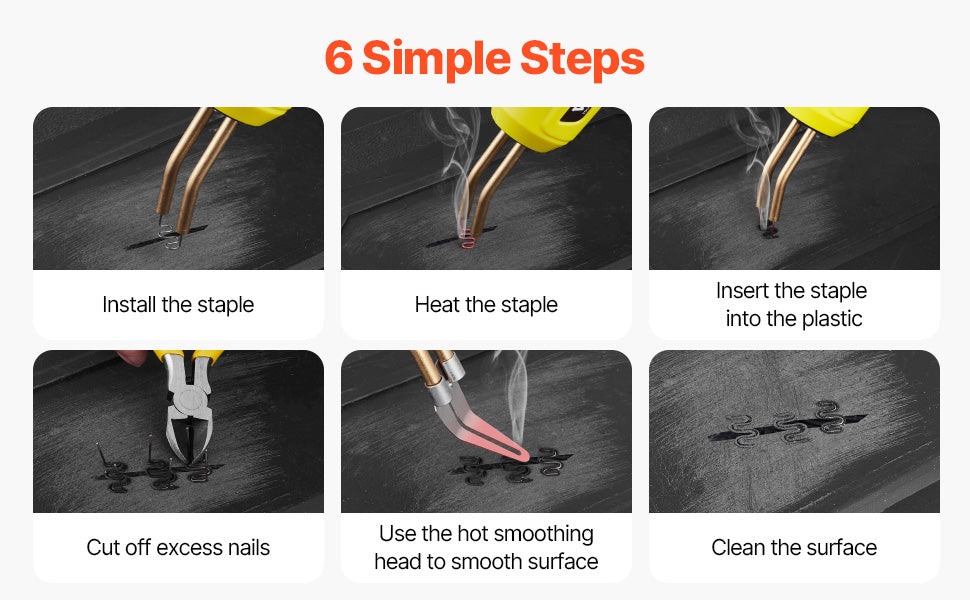 6 Simple Steps

Install the staple

Heat the staple

Insert the staple into the plastic

Cut off excess nails

Use the hot smoothing head to smooth surface

Clean the surface