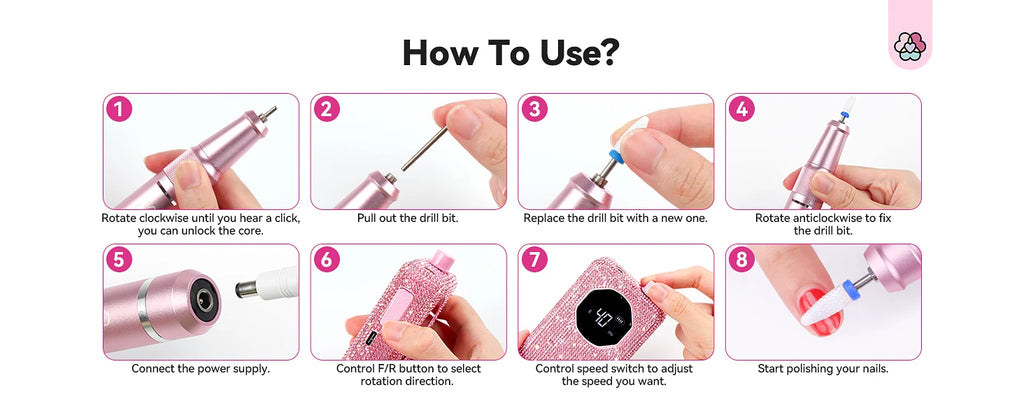 How To Use?

1
Rotate clockwise until you hear a click, you can unlock the core.

2
Pull out the drill bit.

3
Replace the drill bit with a new one.

4
Rotate anticlockwise to fix the drill bit.

5
Connect the power supply.

6
Control F/R button to select rotation direction.

7
40
Control speed switch to adjust the speed you want.

8
Start polishing your nails.