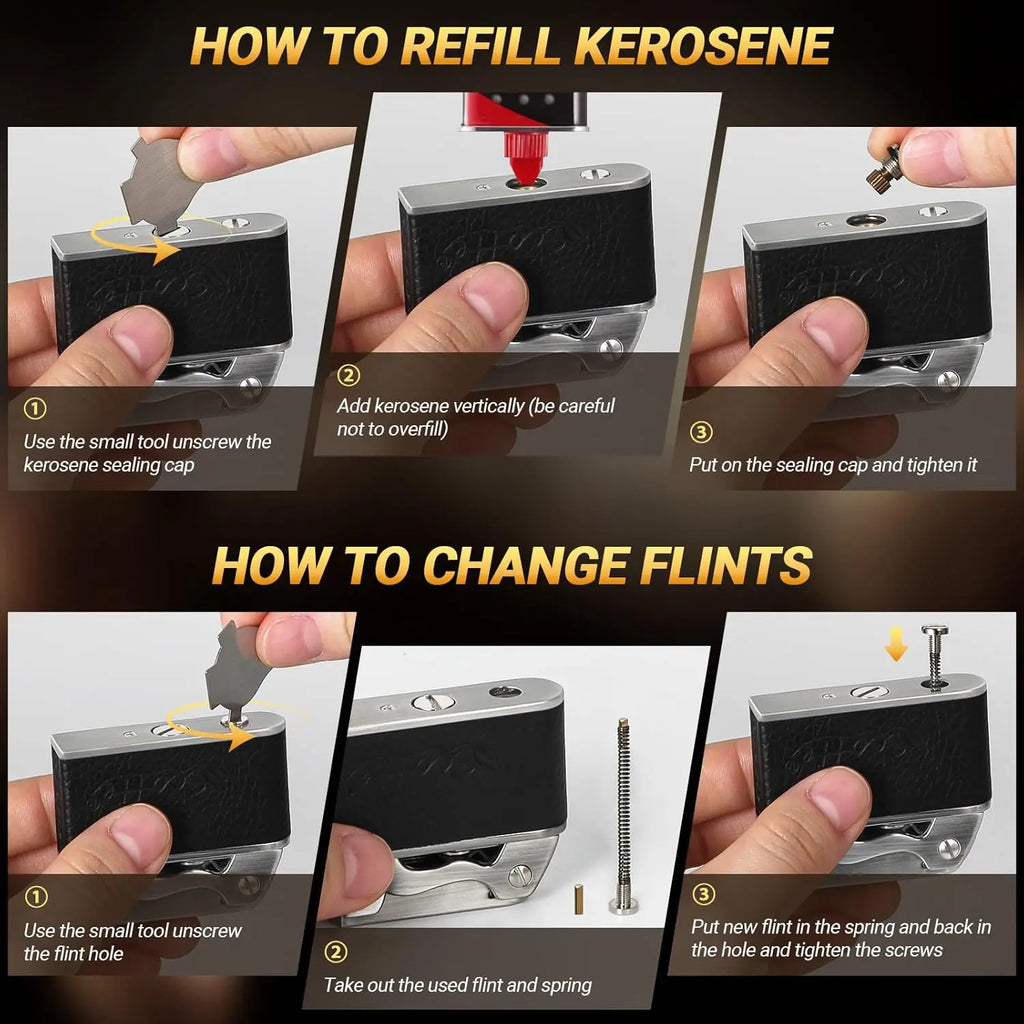 HOW TO REFILL KEROSENE

①
Use the small tool unscrew the kerosene sealing cap

②
Add kerosene vertically (be careful not to overfill)

③
Put on the sealing cap and tighten it

HOW TO CHANGE FLINTS

①
Use the small tool unscrew the flint hole

②
Take out the used flint and spring

③
Put new flint in the spring and back in the hole and tighten the screws