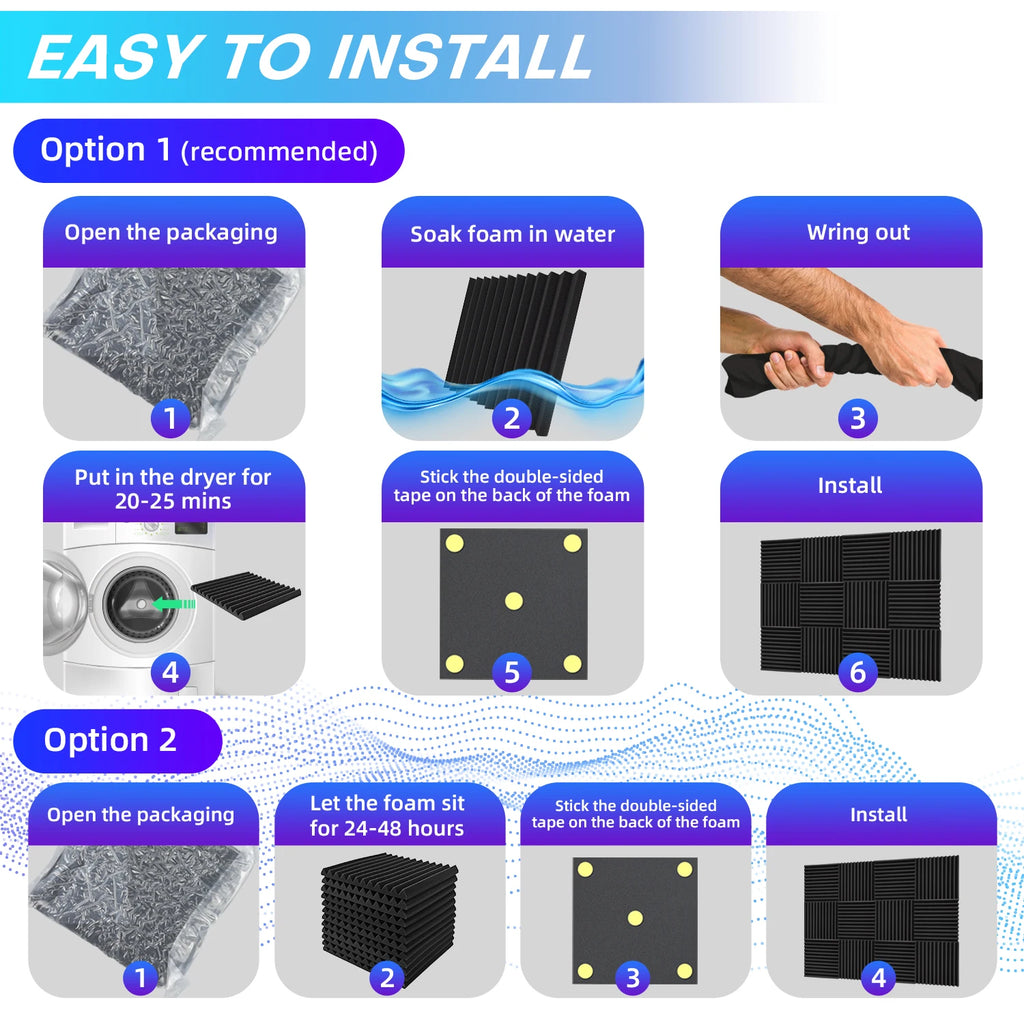 EASY TO INSTALL

Option 1 (recommended)

Open the packaging
1

Soak foam in water
2

Wring out
3

Put in the dryer for 20-25 mins
4

Stick the double-sided tape on the back of the foam
5

Install
6

Option 2

Open the packaging
1

Let the foam sit for 24-48 hours
2

Stick the double-sided tape on the back of the foam
3

Install
4