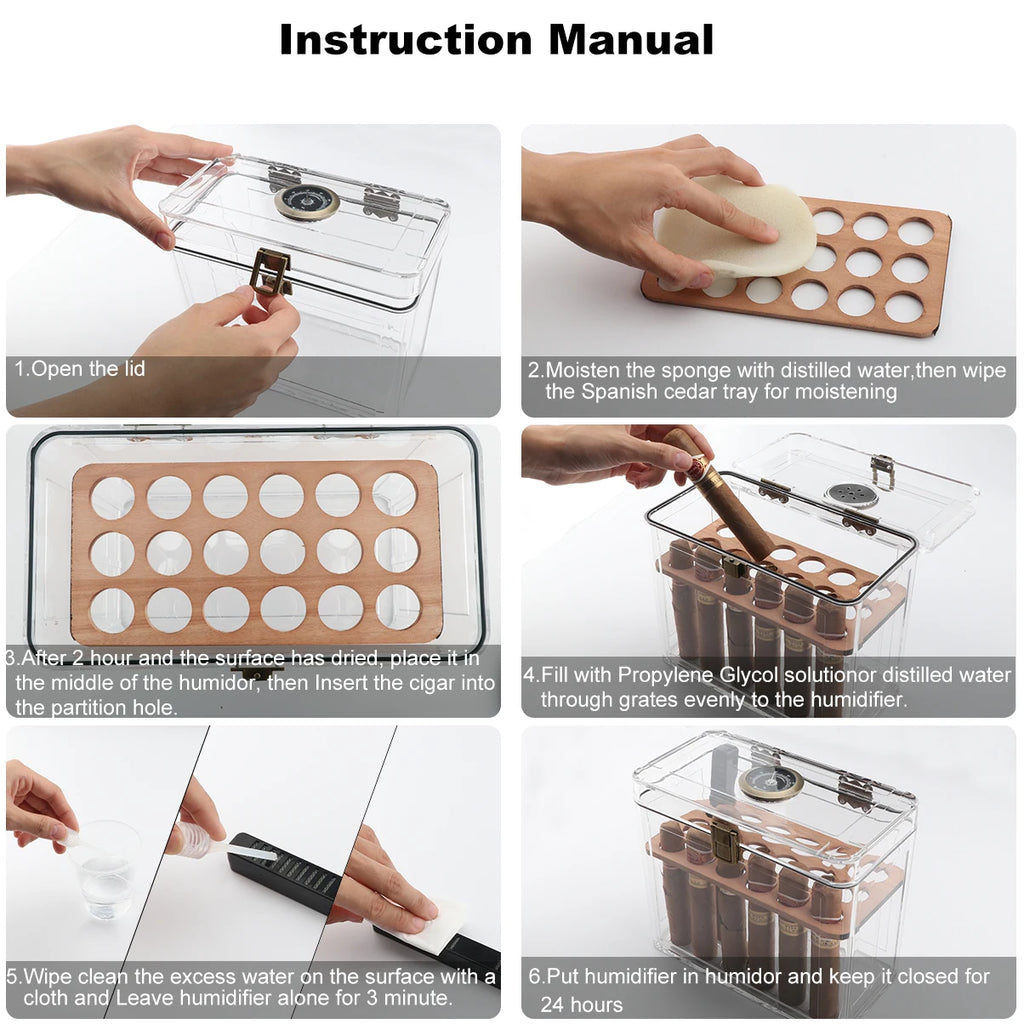 Instruction Manual

1.Open the lid

2.Moisten the sponge with distilled water,then wipe the Spanish cedar tray for moistening

3.After 2 hour and the surface has dried, place it in the middle of the humidor, then Insert the cigar into the partition hole.

4.Fill with Propylene Glycol solutionor distilled water through grates evenly to the humidifier.

5.Wipe clean the excess water on the surface with a cloth and Leave humidifier alone for 3 minute.

6.Put humidifier in humidor and keep it closed for 24 hours