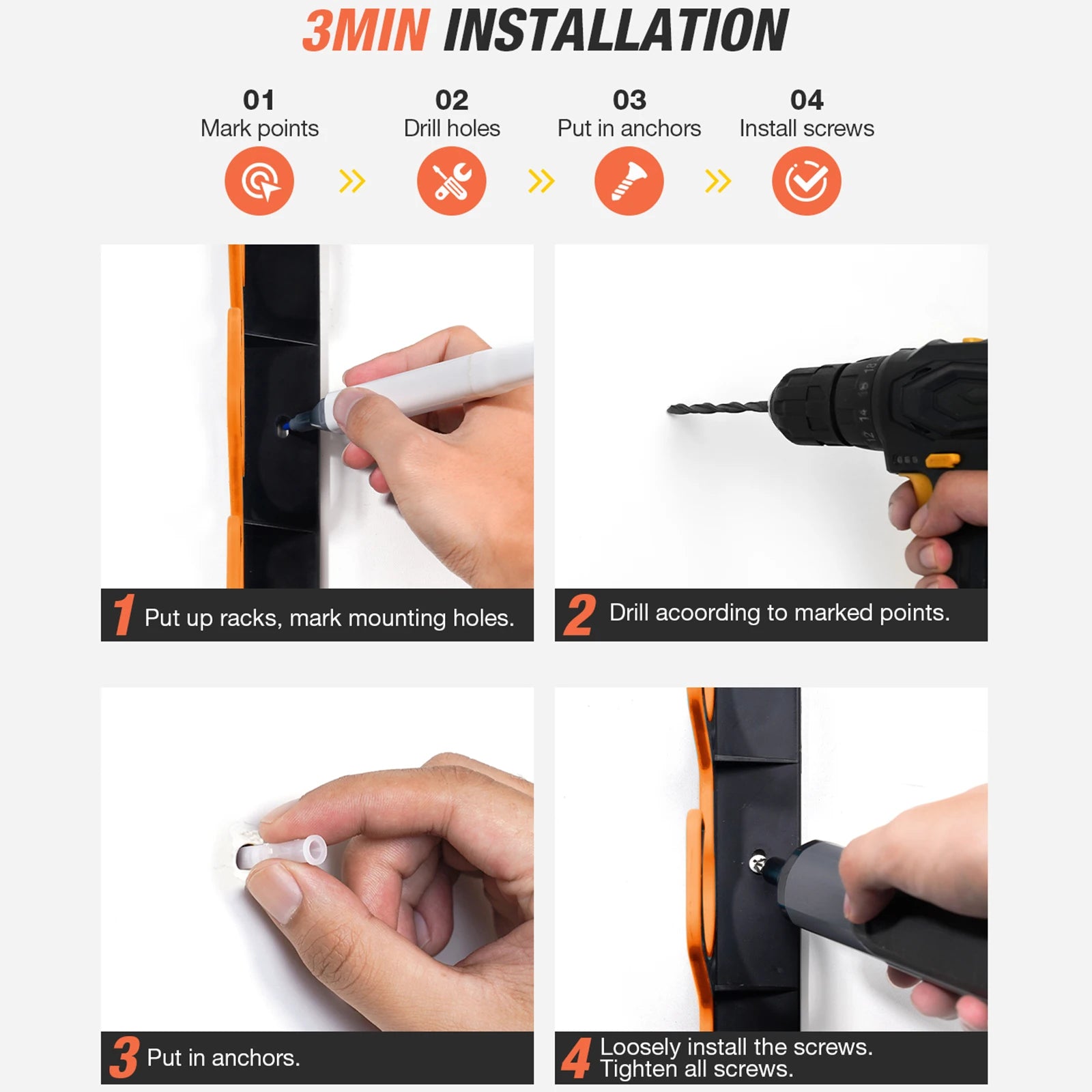 3MIN INSTALLATION

01
Mark points

02
Drill holes

03
Put in anchors

04
Install screws

1 Put up racks, mark mounting holes.

2 Drill acoording to marked points.

3 Put in anchors.

4 Loosely install the screws. Tighten all screws.